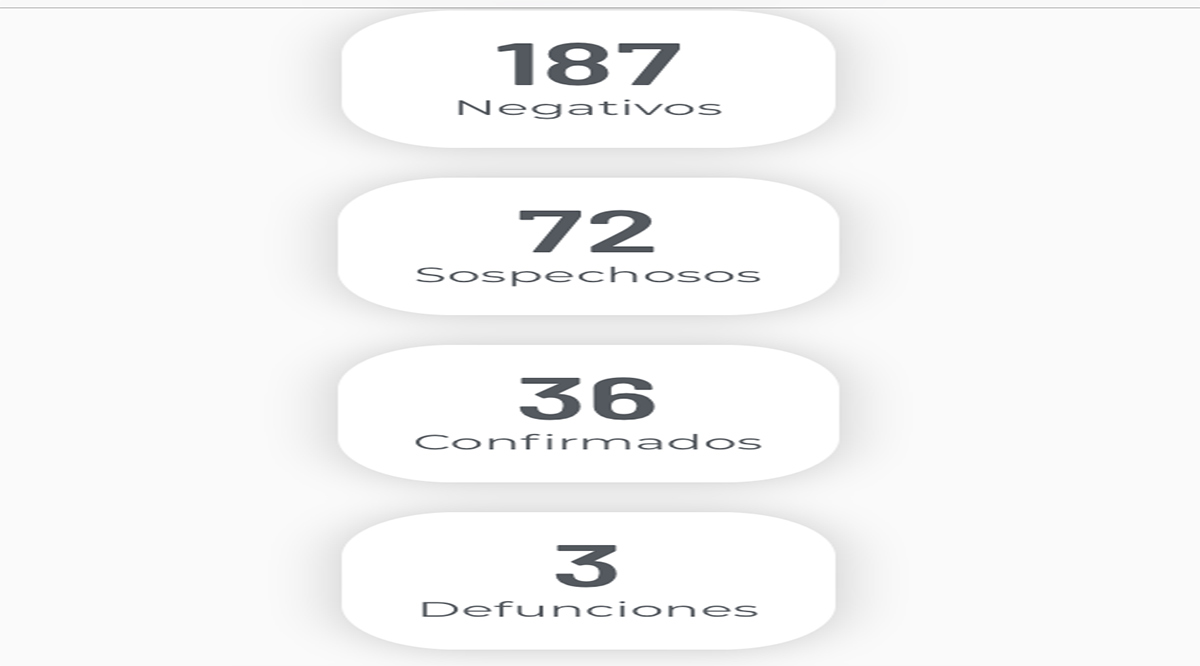 187
Negativos

72
Sospechosos

36
Confirmados

3
Defunciones